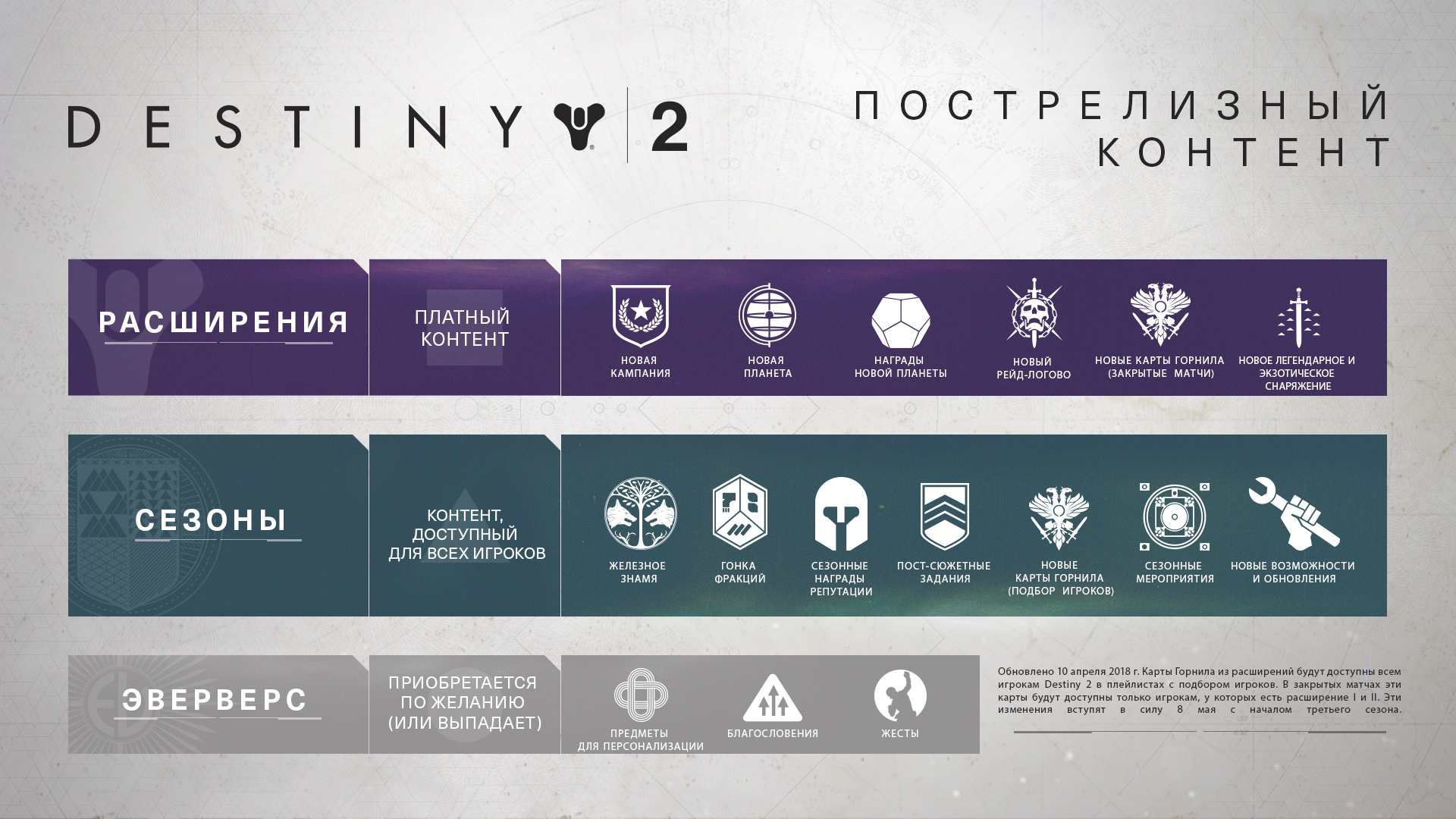 DESTINY 2

ПОСТРЕЛИЗНЫЙ КОНТЕНТ

РАСШИРЕНИЯ

ПЛАТНЫЙ КОНТЕНТ

НОВАЯ КАМПАНИЯ

НОВАЯ ПЛАНЕТА

НАГРАДЫ НОВОЙ ПЛАНЕТЫ

НОВЫЙ РЕЙД-ЛОГОВО

НОВЫЕ КАРТЫ ГОРНИЛА (ЗАКРЫТЫЕ МАТЧИ)

НОВОЕ ЛЕГЕНДАРНОЕ И ЭКЗОТИЧЕСКОЕ СНАРЯЖЕНИЕ

СЕЗОНЫ

КОНТЕНТ, ДОСТУПНЫЙ ДЛЯ ВСЕХ ИГРОКОВ

ЖЕЛЕЗНОЕ ЗНАМЯ

ГОНКА ФРАКЦИЙ

СЕЗОННЫЕ НАГРАДЫ РЕПУТАЦИИ

ПОСТ-СЮЖЕТНЫЕ ЗАДАНИЯ

НОВЫЕ КАРТЫ ГОРНИЛА (ПОДБОР ИГРОКОВ)

СЕЗОННЫЕ МЕРОПРИЯТИЯ

НОВЫЕ ВОЗМОЖНОСТИ И ОБНОВЛЕНИЯ

ЭВЕРВЕРС

ПРИОБРЕТАЕТСЯ ПО ЖЕЛАНИЮ (ИЛИ ВЫПАДАЕТ)

ПРЕДМЕТЫ ДЛЯ ПЕРСОНАЛИЗАЦИИ

БЛАГОСЛОВЕНИЯ

ЖЕСТЫ

Обновлено 10 апреля 2018 г. Карты Горнила из расширений будут доступны всем игрокам Destiny 2 в плейлистах с подбором игроков. В закрытых матчах эти карты будут доступны только игрокам, у которых есть расширение I и II. Эти изменения вступят в силу 8 мая с началом третьего сезона.